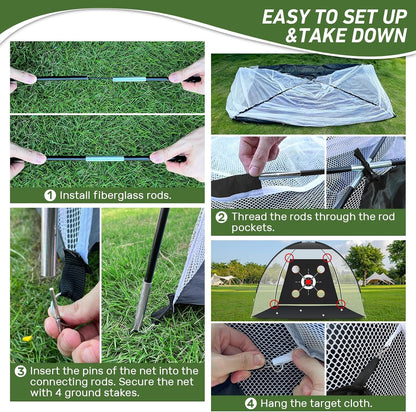 EASY TO SET UP &TAKE DOWN

1 Install fiberglass rods.

2 Thread the rods through the rod pockets.

3 Insert the pins of the net into the connecting rods. Secure the net with 4 ground stakes.

4 Hang the target cloth.